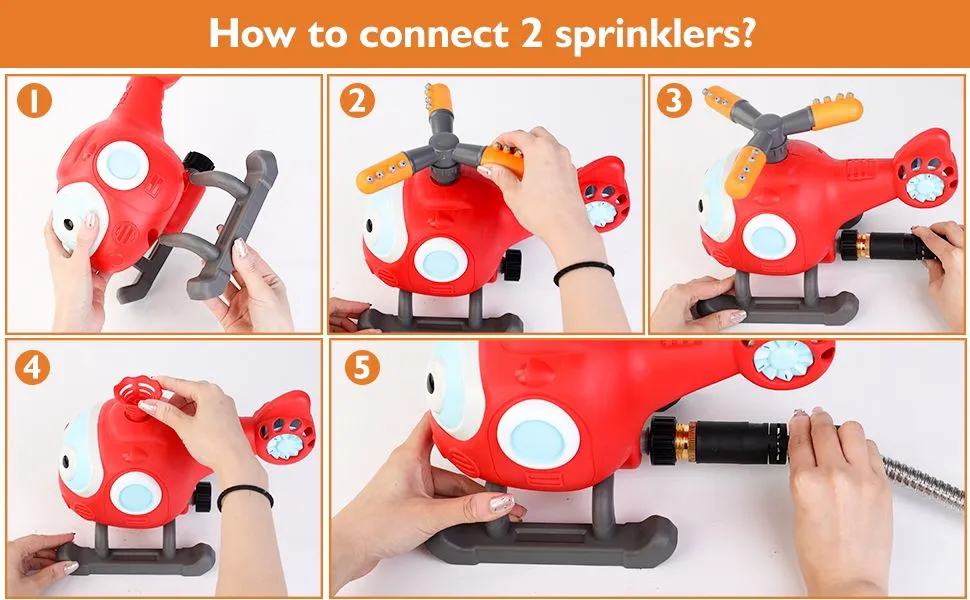 How to connect 2 sprinklers?

1

2

3

4

5